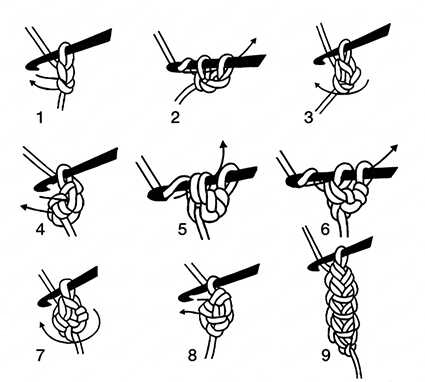 1
2
3
4
5
6
7
8
9